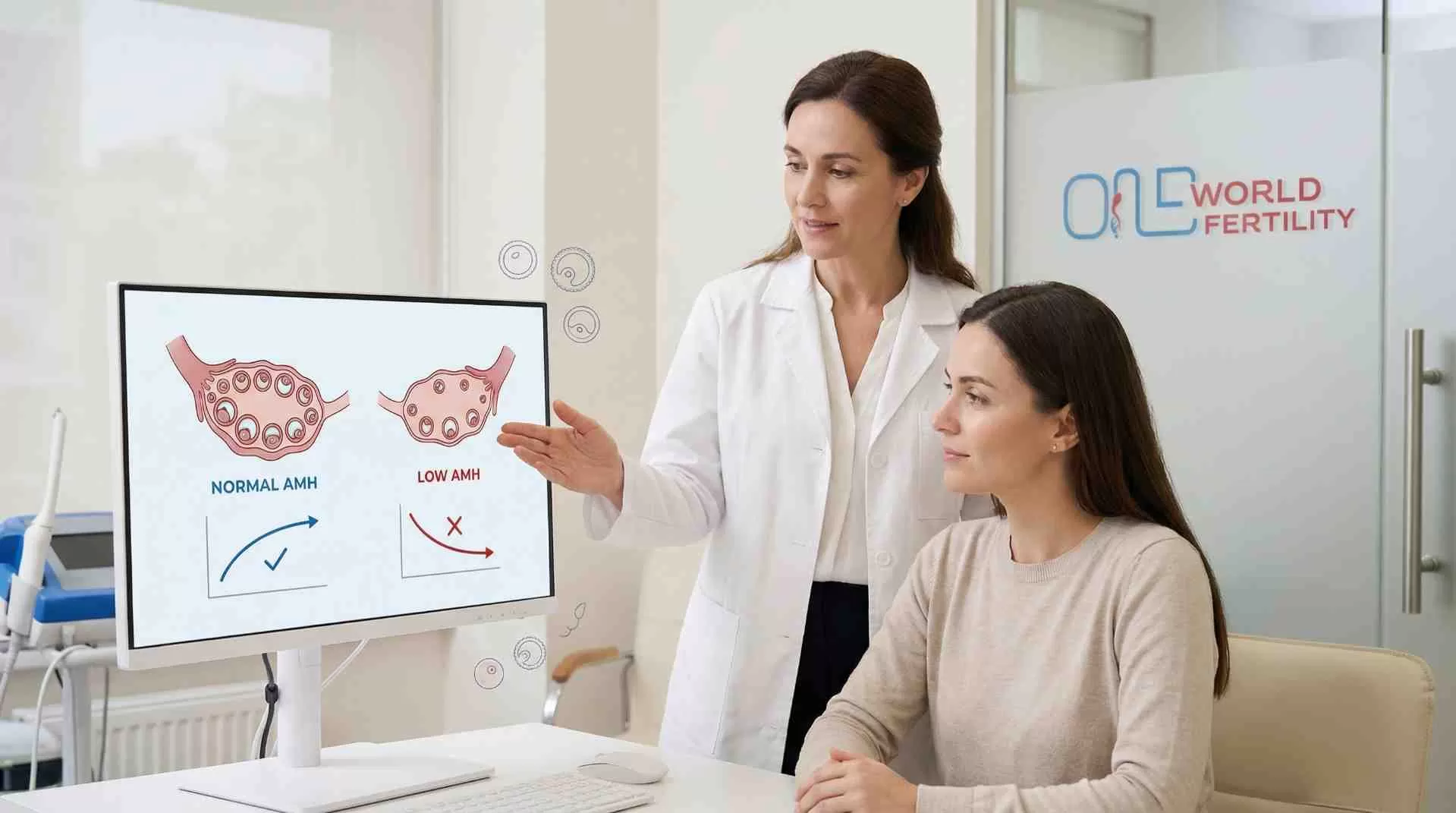 NORMAL AMH

LOW AMH

ONE WORLD FERTILITY